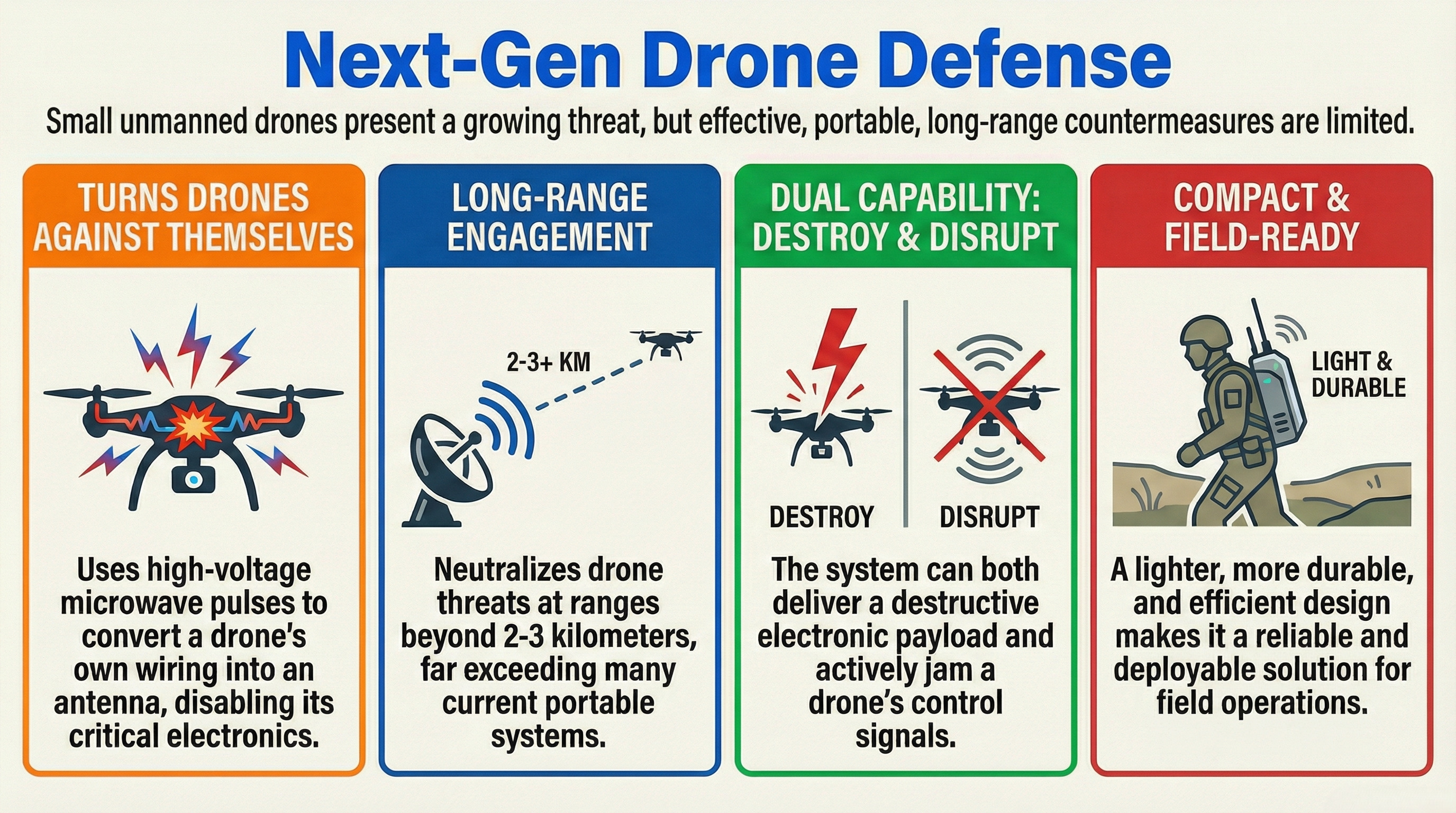 Next-Gen Drone Defense

Small unmanned drones present a growing threat, but effective, portable, long-range countermeasures are limited.

TURNS DRONES AGAINST THEMSELVES

Uses high-voltage microwave pulses to convert a drone's own wiring into an antenna, disabling its critical electronics.

LONG-RANGE ENGAGEMENT

2-3+ KM

Neutralizes drone threats at ranges beyond 2-3 kilometers, far exceeding many current portable systems.

DUAL CAPABILITY: DESTROY & DISRUPT

DESTROY

DISRUPT

The system can both deliver a destructive electronic payload and actively jam a drone's control signals.

COMPACT & FIELD-READY

LIGHT & DURABLE

A lighter, more durable, and efficient design makes it a reliable and deployable solution for field operations.